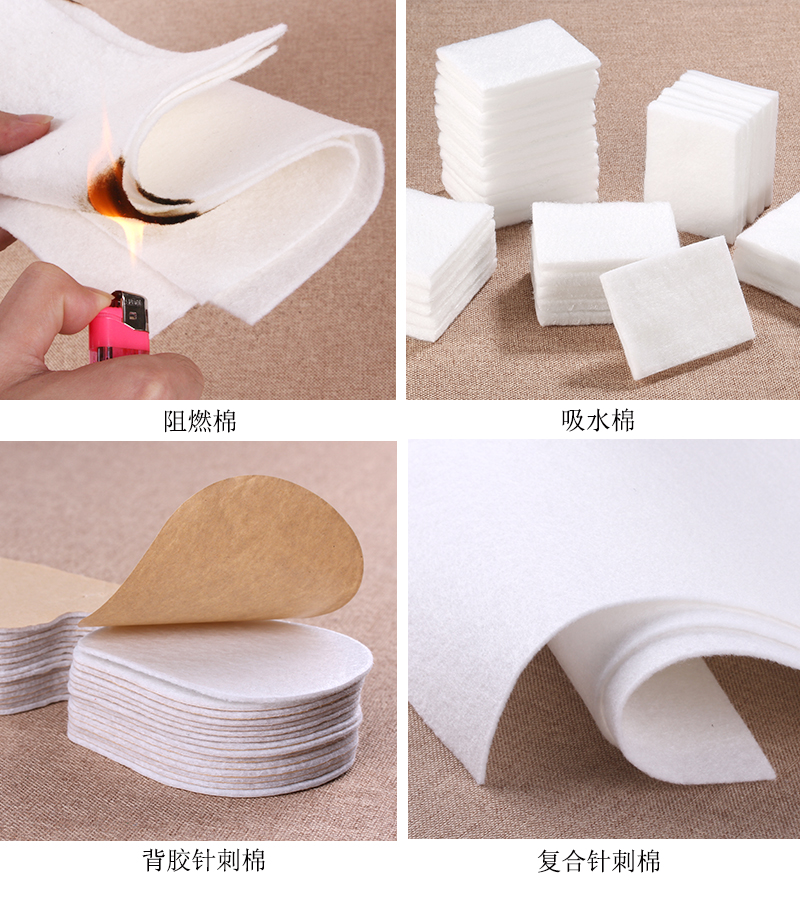 阻燃棉

吸水棉

背胶针刺棉

复合针刺棉