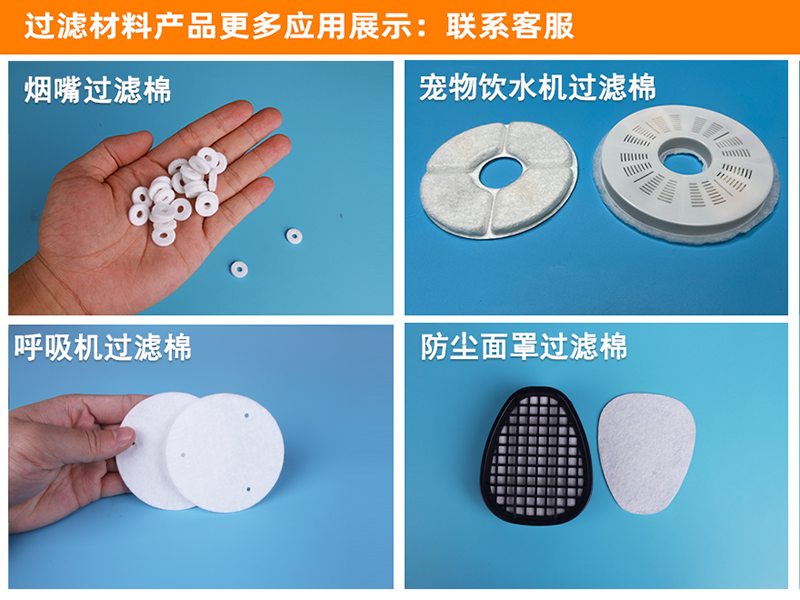 过滤材料产品更多应用展示：联系客服

烟嘴过滤棉

宠物饮水机过滤棉

呼吸机过滤棉

防尘面罩过滤棉